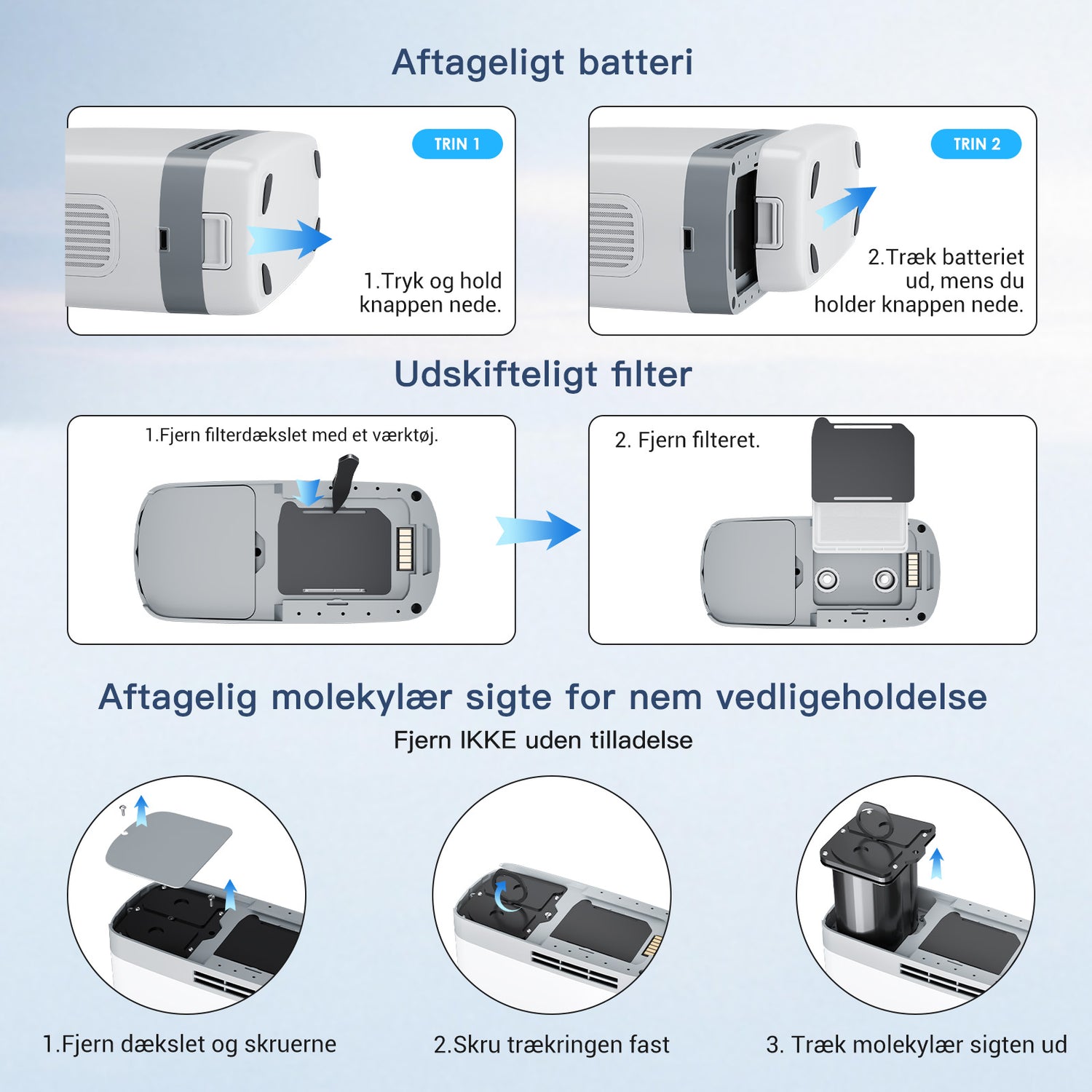 Aftageligt batteri

TRIN 1

1.Tryk og hold knappen nede.

TRIN 2

2.Træk batteriet ud, mens du holder knappen nede.

Udskifteligt filter

1.Fjern filterdækslet med et værktøj.

2. Fjern filteret.

Aftagelig molekylær sigte for nem vedligeholdelse

Fjern IKKE uden tilladelse

1.Fjern dækslet og skruerne

2.Skru trækringen fast

3. Træk molekylær sigten ud