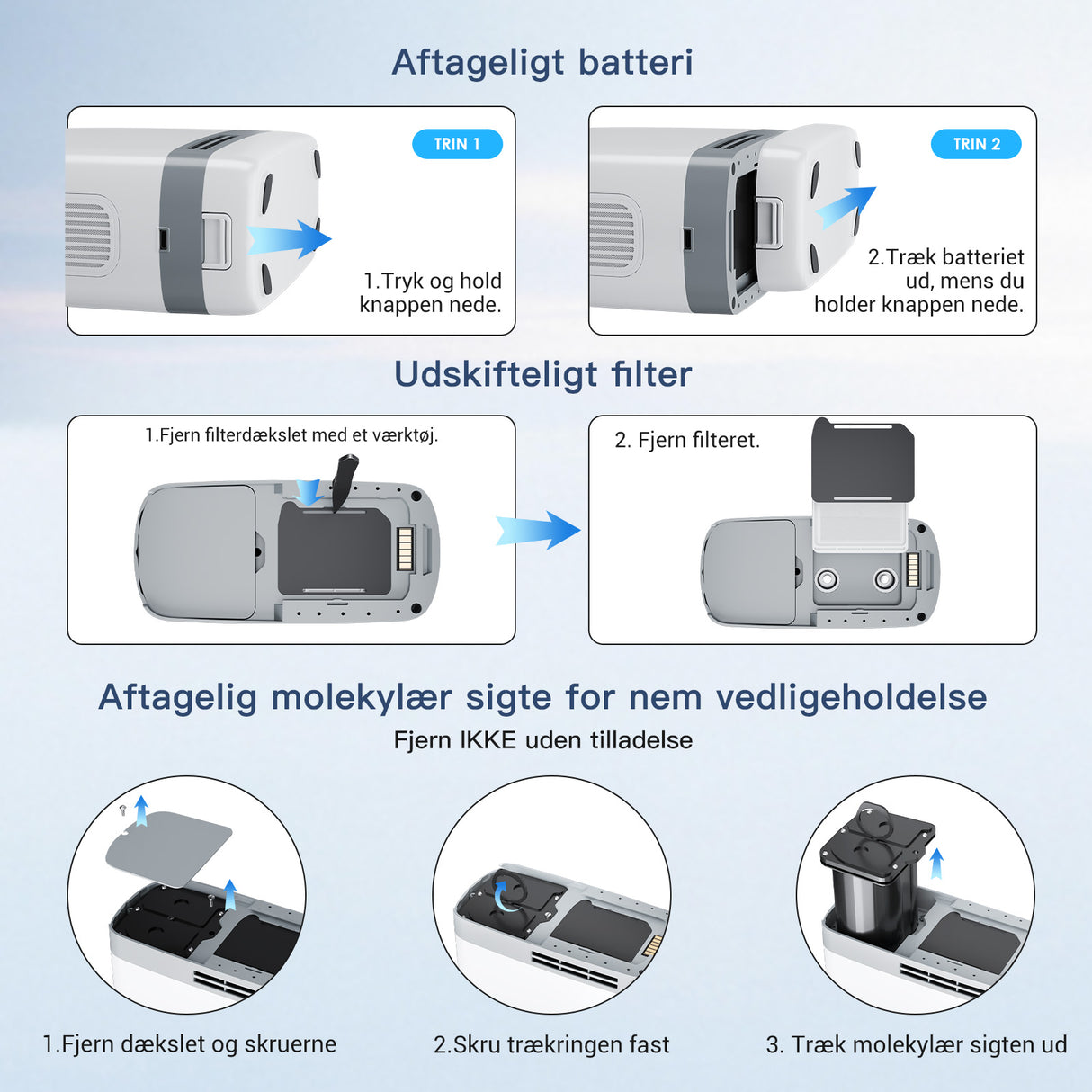 Aftageligt batteri

TRIN 1

1.Tryk og hold knappen nede.

TRIN 2

2.Træk batteriet ud, mens du holder knappen nede.

Udskifteligt filter

1.Fjern filterdækslet med et værktøj.

2. Fjern filteret.

Aftagelig molekylær sigte for nem vedligeholdelse

Fjern IKKE uden tilladelse

1.Fjern dækslet og skruerne

2.Skru trækringen fast

3. Træk molekylær sigten ud